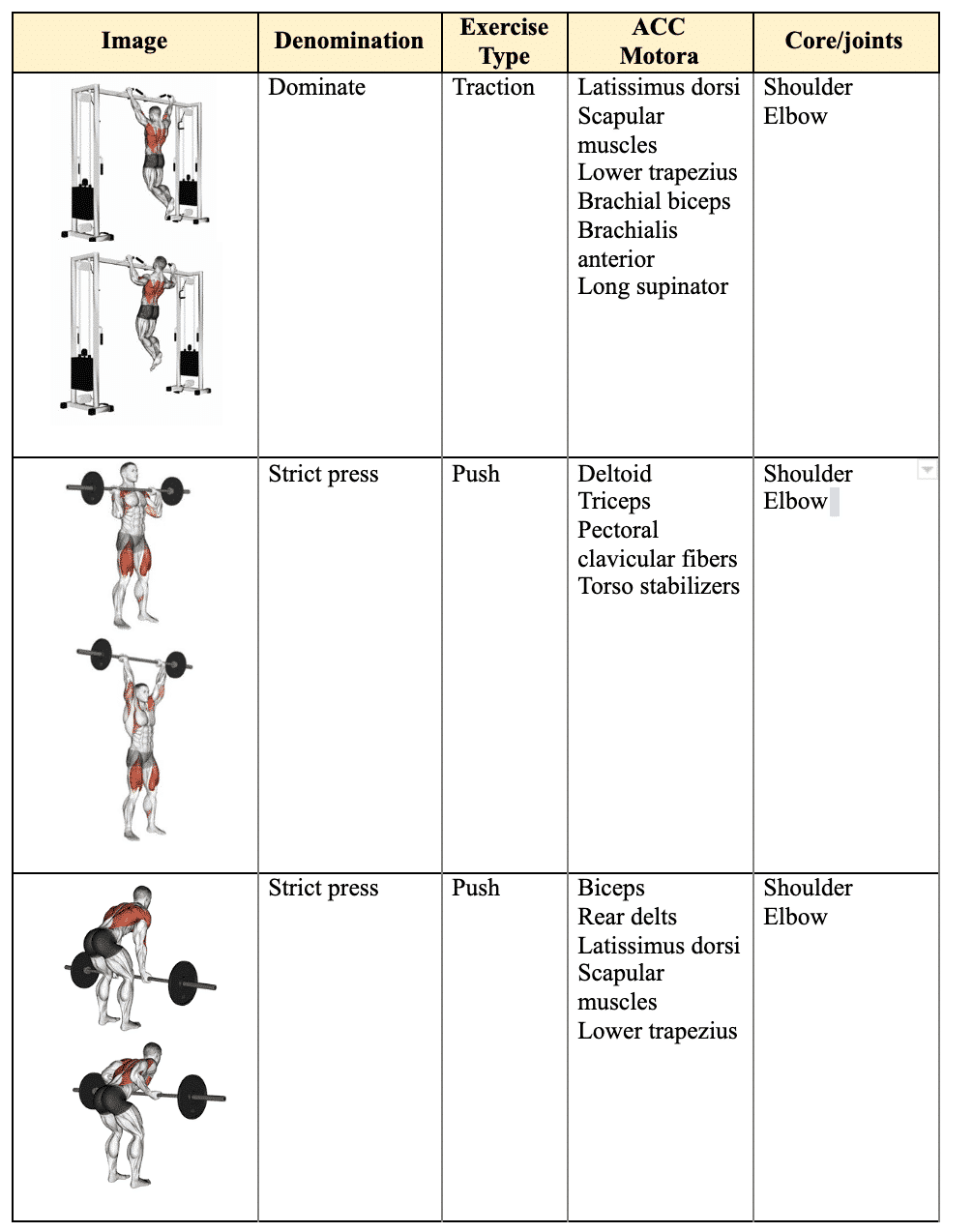 | Image | Denomination | Exercise Type | ACC Motora | Core/joints |
|---|---|---|---|---|
| | Dominate | Traction | Latissimus dorsi Scapular muscles Lower trapezius Brachial biceps Brachialis anterior Long supinator | Shoulder Elbow |
| | Strict press | Push | Deltoid Triceps Pectoral clavicular fibers Torso stabilizers | Shoulder Elbow |
| | Strict press | Push | Biceps Rear delts Latissimus dorsi Scapular muscles Lower trapezius | Shoulder Elbow |